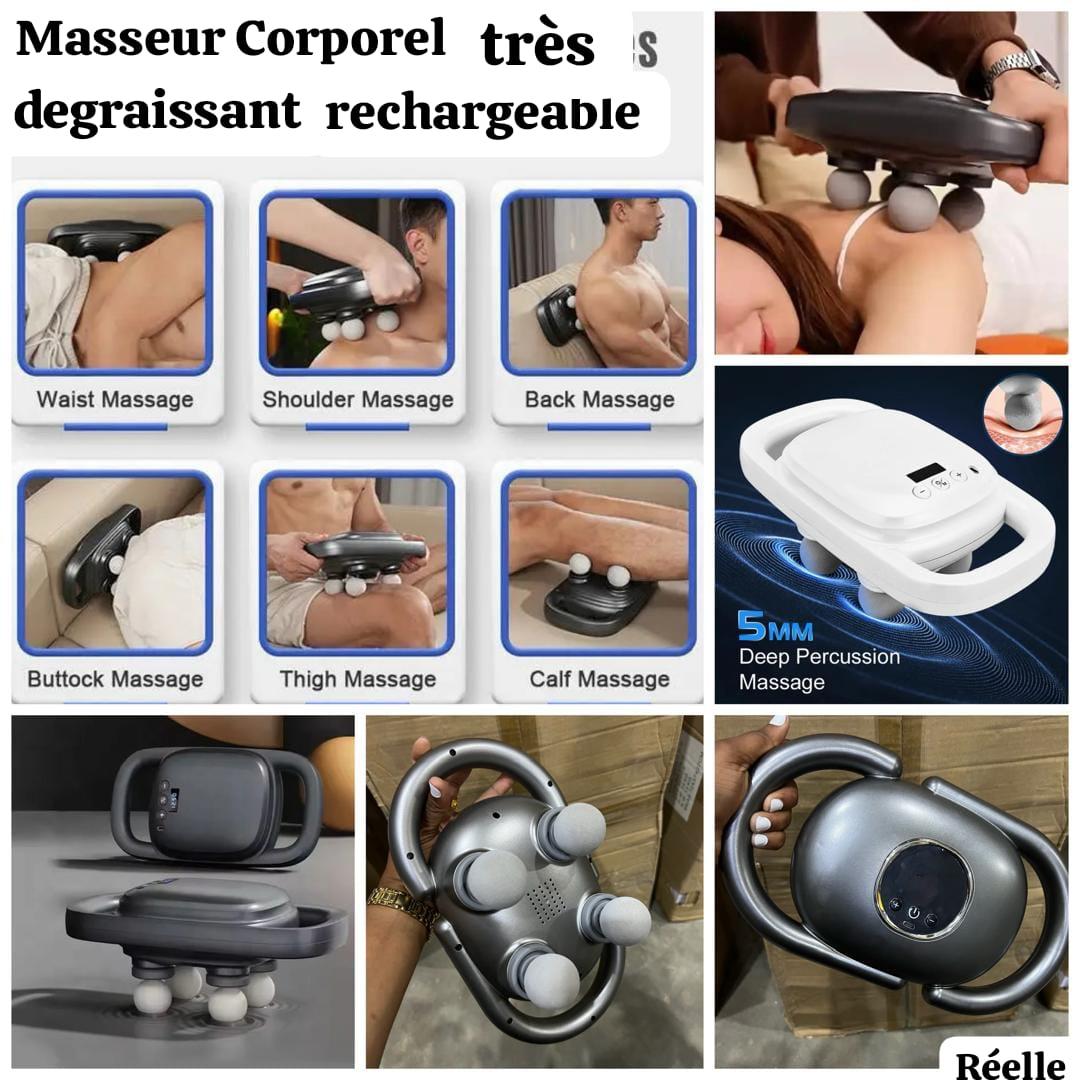 Masseur Corporel très degraissant rechargeable

Waist Massage

Shoulder Massage

Back Massage

Buttock Massage

Thigh Massage

Calf Massage

5MM Deep Percussion Massage

Réelle